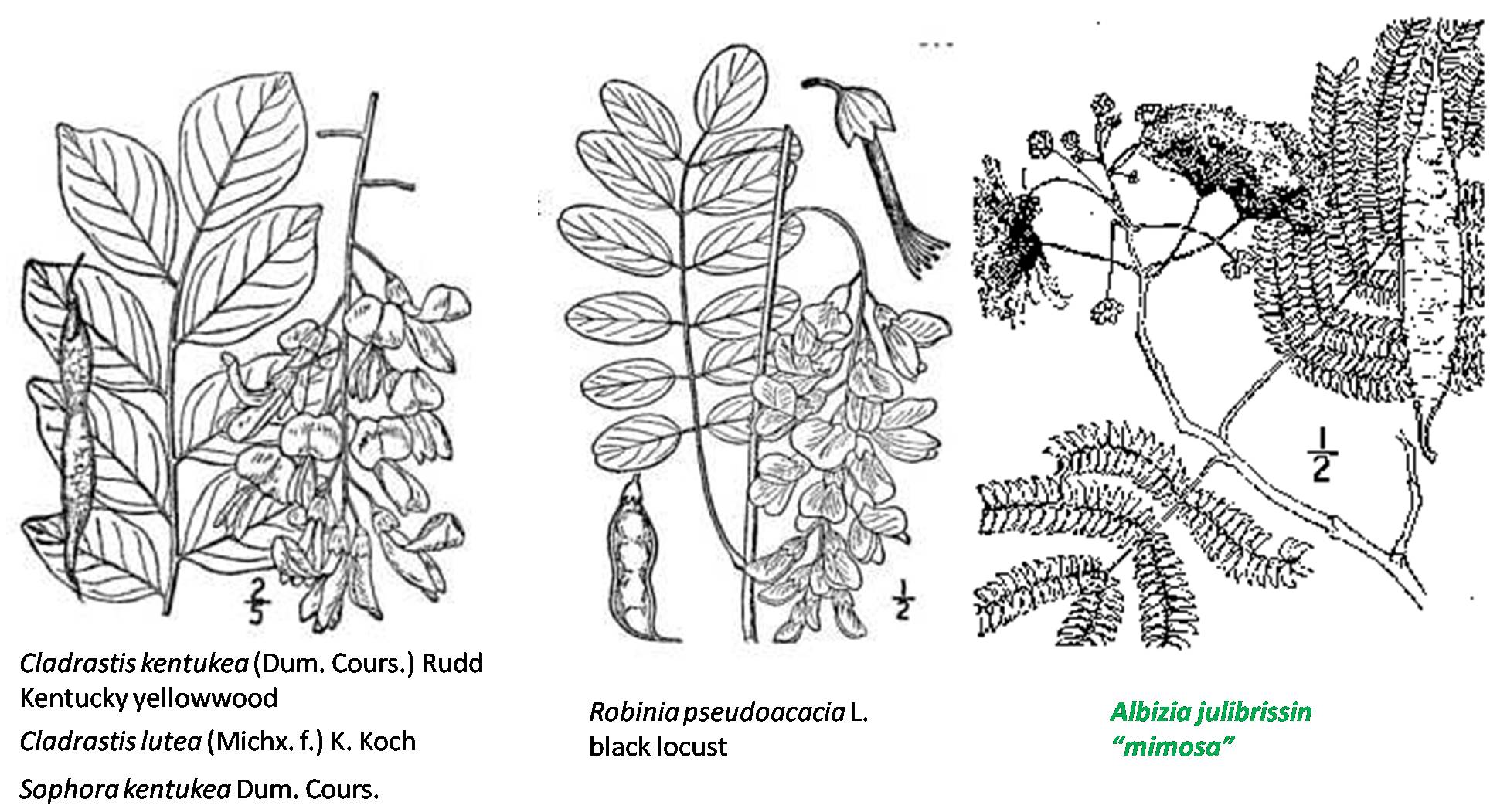 $\frac{2}{5}$

Cladrastis kentukea (Dum. Cours.) Rudd
Kentucky yellowwood

Cladrastis lutea (Michx. f.) K. Koch

Sophora kentukea Dum. Cours.

$\frac{1}{2}$

Robinia pseudoacacia L.
black locust

$\frac{1}{2}$

Albizia julibrissin
“mimosa”